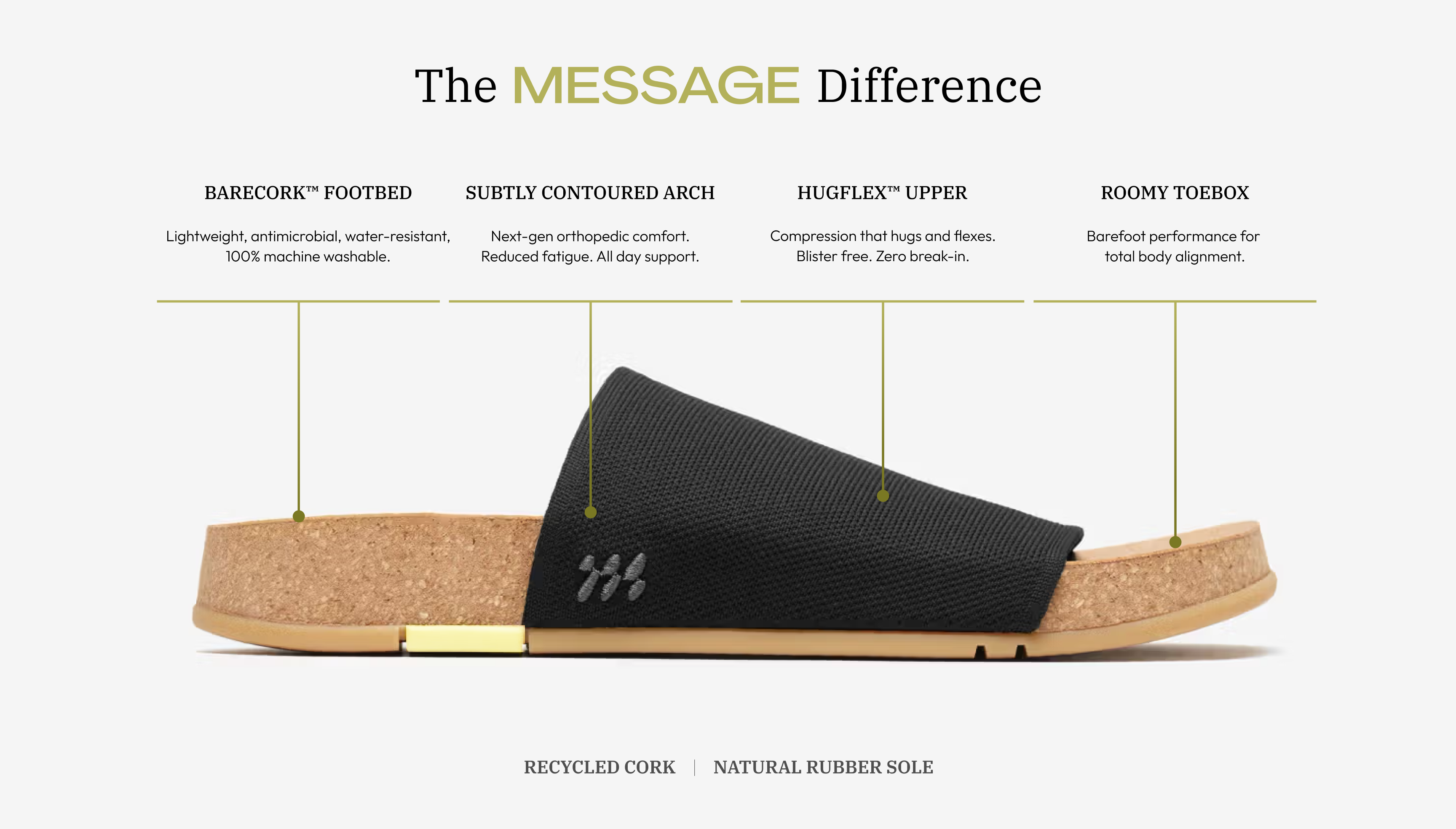 The MESSAGE Difference

BARECORK™ FOOTBED

Lightweight, antimicrobial, water-resistant, 100% machine washable.

SUBTLY CONTOURED ARCH

Next-gen orthopedic comfort. Reduced fatigue. All day support.

HUGFLEX™ UPPER

Compression that hugs and flexes. Blister free. Zero break-in.

ROOMY TOEBOX

Barefoot performance for total body alignment.

RECYCLED CORK | NATURAL RUBBER SOLE